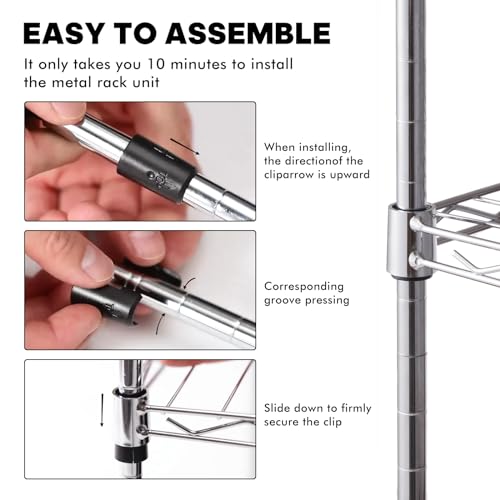 EASY TO ASSEMBLE

It only takes you 10 minutes to install the metal rack unit

When installing, the directionof the cliparrow is upward

Corresponding groove pressing

Slide down to firmly secure the clip