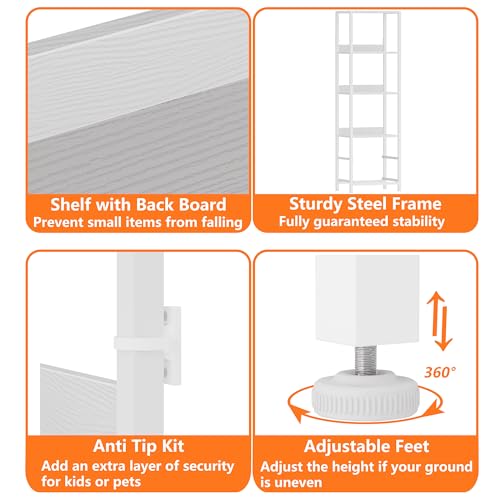 Shelf with Back Board
Prevent small items from falling

Sturdy Steel Frame
Fully guaranteed stability

Anti Tip Kit
Add an extra layer of security for kids or pets

360°

Adjustable Feet
Adjust the height if your ground is uneven